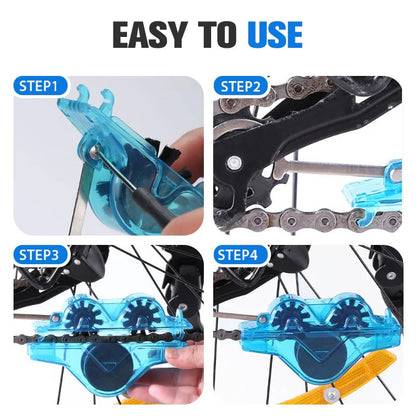 EASY TO USE

STEP1

STEP2

STEP3

STEP4