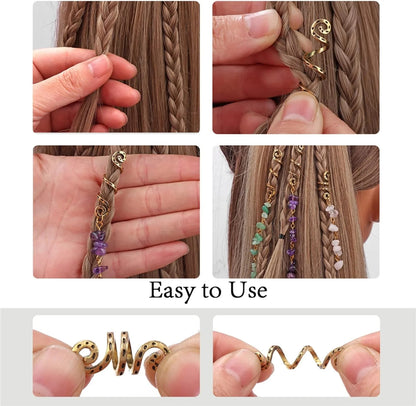 Easy to Use