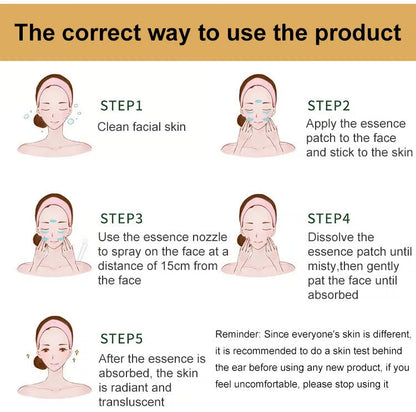 The correct way to use the product

STEP1
Clean facial skin

STEP2
Apply the essence patch to the face and stick to the skin

STEP3
Use the essence nozzle to spray on the face at a distance of 15cm from the face

STEP4
Dissolve the essence patch until misty,then gently pat the face until absorbed

STEP5
After the essence is absorbed, the skin is radiant and transluscent

Reminder: Since everyone's skin is different, it is recommended to do a skin test behind the ear before using any new product, if you feel uncomfortable, please stop using it