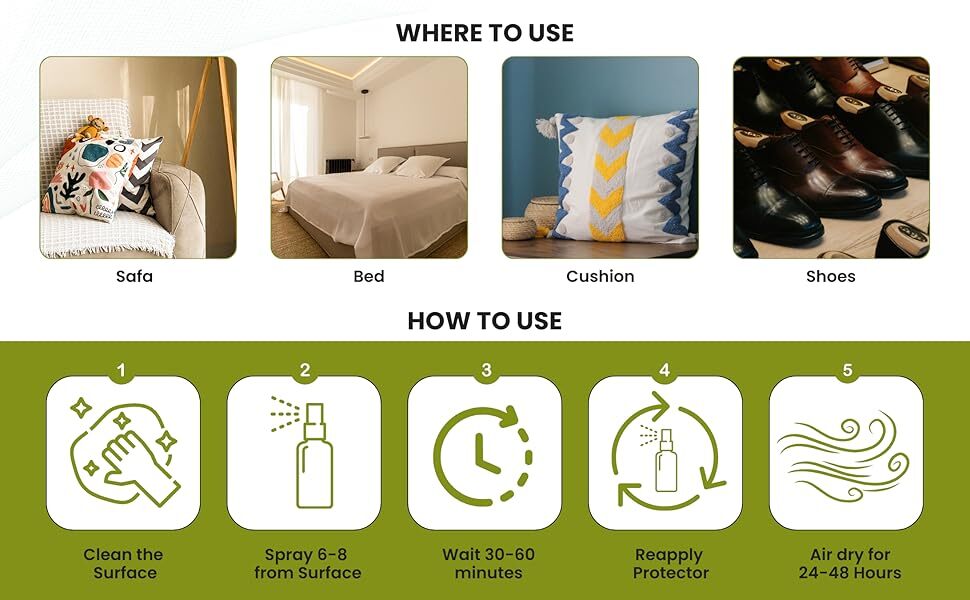 WHERE TO USE

Safa

Bed

Cushion

Shoes

HOW TO USE

1

Clean the Surface

2

Spray 6-8 from Surface

3

Wait 30-60 minutes

4

Reapply Protector

5

Air dry for 24-48 Hours