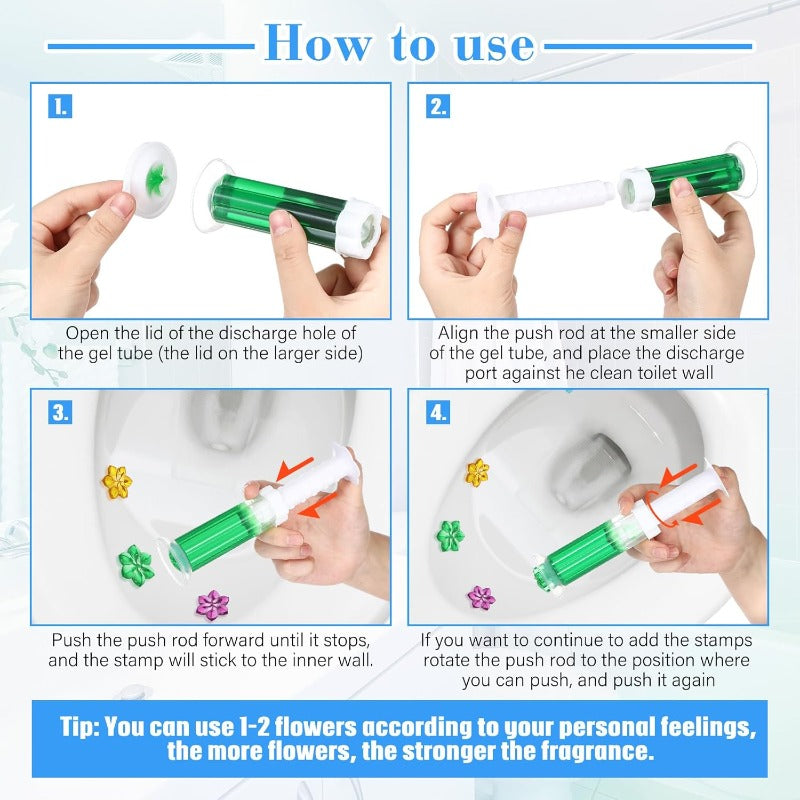 How to use

1.

Open the lid of the discharge hole of the gel tube (the lid on the larger side)

2.

Align the push rod at the smaller side of the gel tube, and place the discharge port against he clean toilet wall

3.

Push the push rod forward until it stops, and the stamp will stick to the inner wall.

4.

If you want to continue to add the stamps rotate the push rod to the position where you can push, and push it again

Tip: You can use 1-2 flowers according to your personal feelings, the more flowers, the stronger the fragrance.