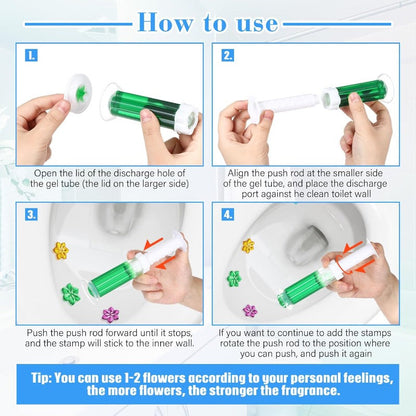 How to use

1.

Open the lid of the discharge hole of the gel tube (the lid on the larger side)

2.

Align the push rod at the smaller side of the gel tube, and place the discharge port against he clean toilet wall

3.

Push the push rod forward until it stops, and the stamp will stick to the inner wall.

4.

If you want to continue to add the stamps rotate the push rod to the position where you can push, and push it again

Tip: You can use 1-2 flowers according to your personal feelings, the more flowers, the stronger the fragrance.