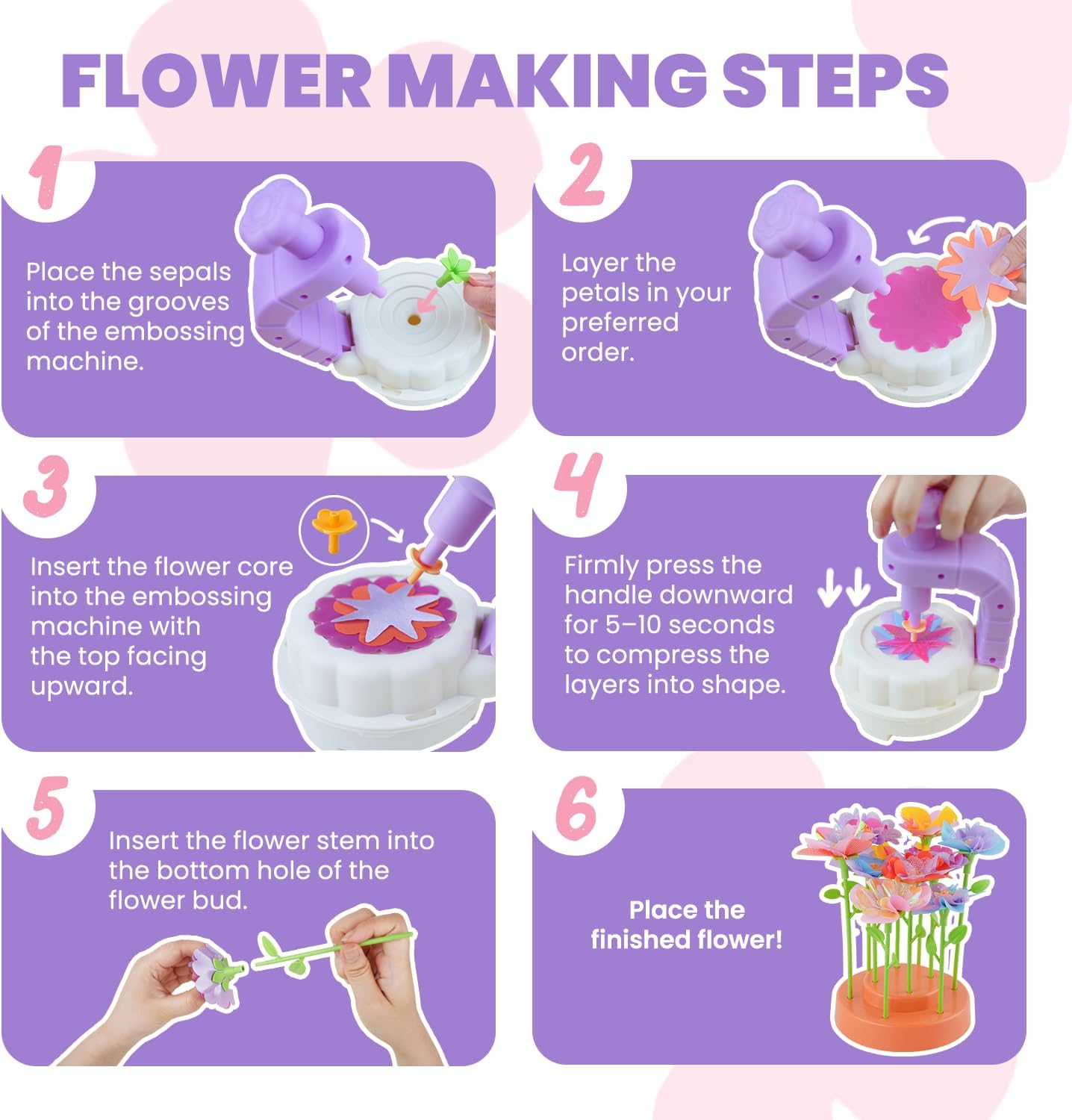 FLOWER MAKING STEPS

1

Place the sepals into the grooves of the embossing machine.

2

Layer the petals in your preferred order.

3

Insert the flower core into the embossing machine with the top facing upward.

4

Firmly press the handle downward for 5–10 seconds to compress the layers into shape.

5

Insert the flower stem into the bottom hole of the flower bud.

6

Place the finished flower!